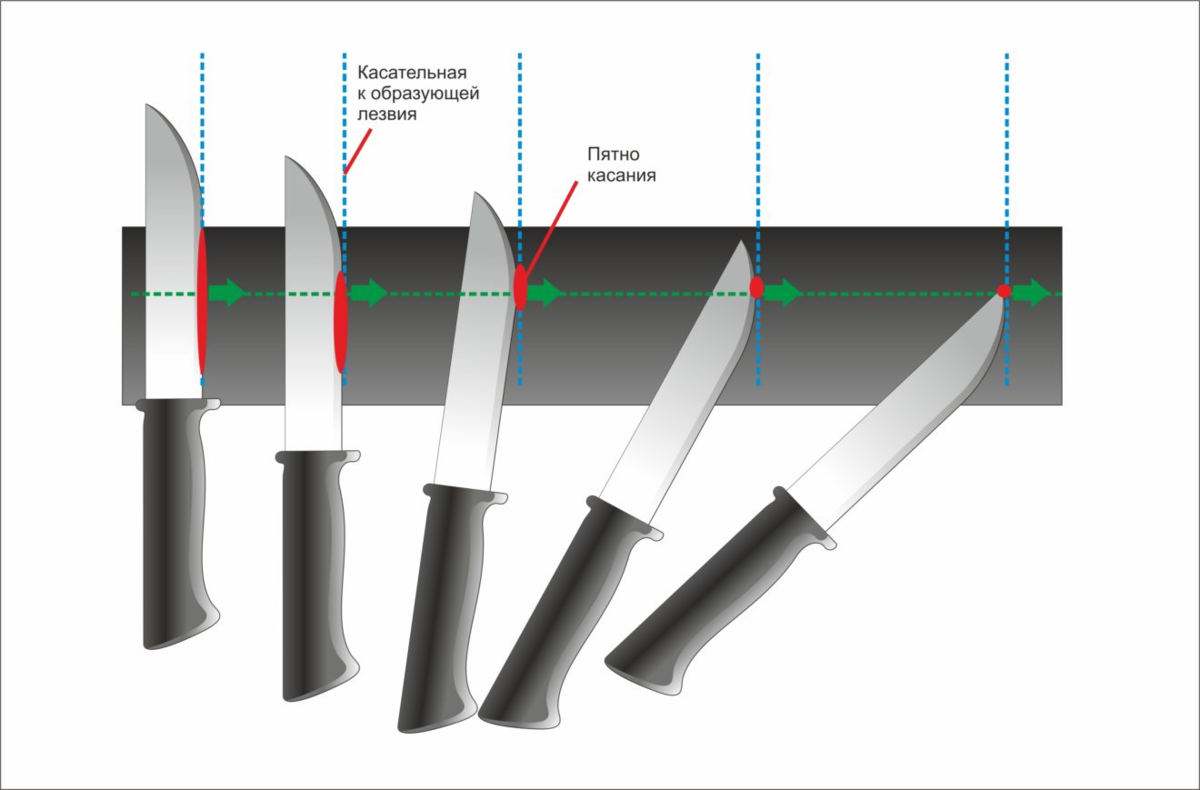 Касательная к образующей лезвия

Пятно касания